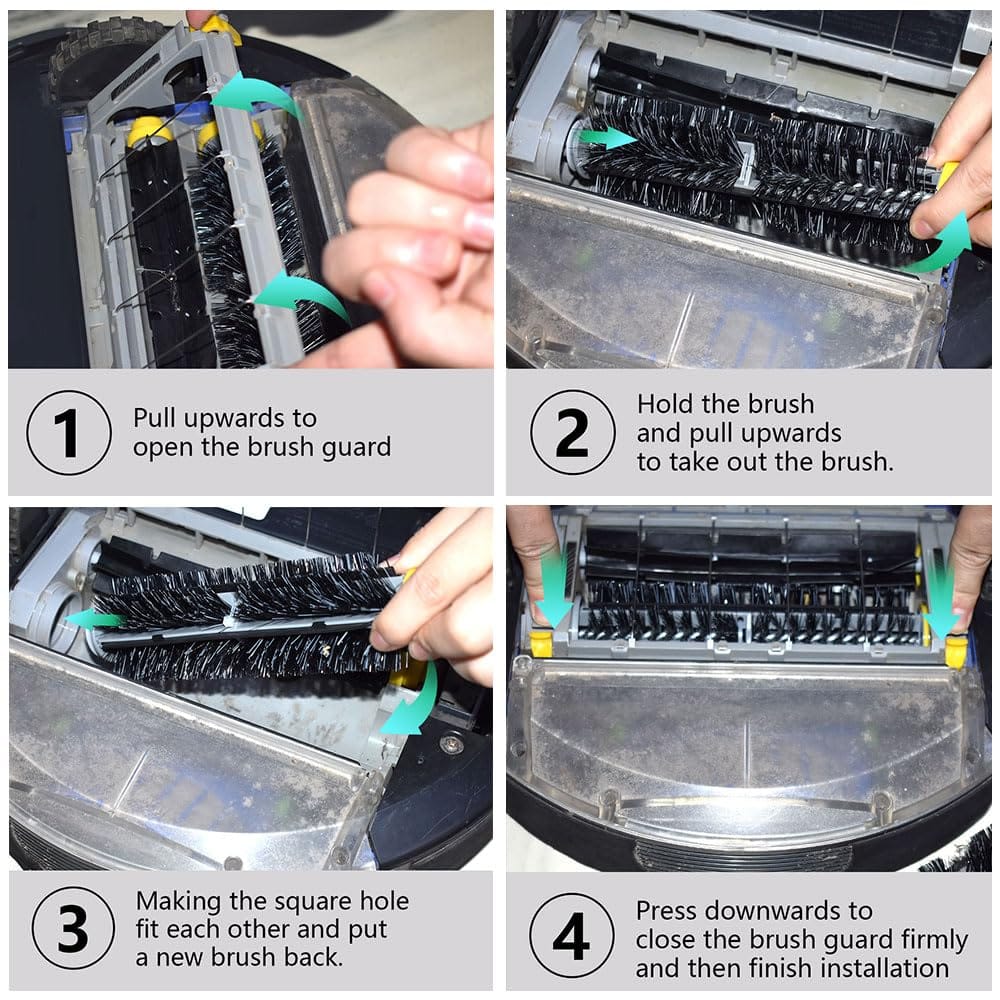 1
Pull upwards to open the brush guard

2
Hold the brush and pull upwards to take out the brush.

3
Making the square hole fit each other and put a new brush back.

4
Press downwards to close the brush guard firmly and then finish installation