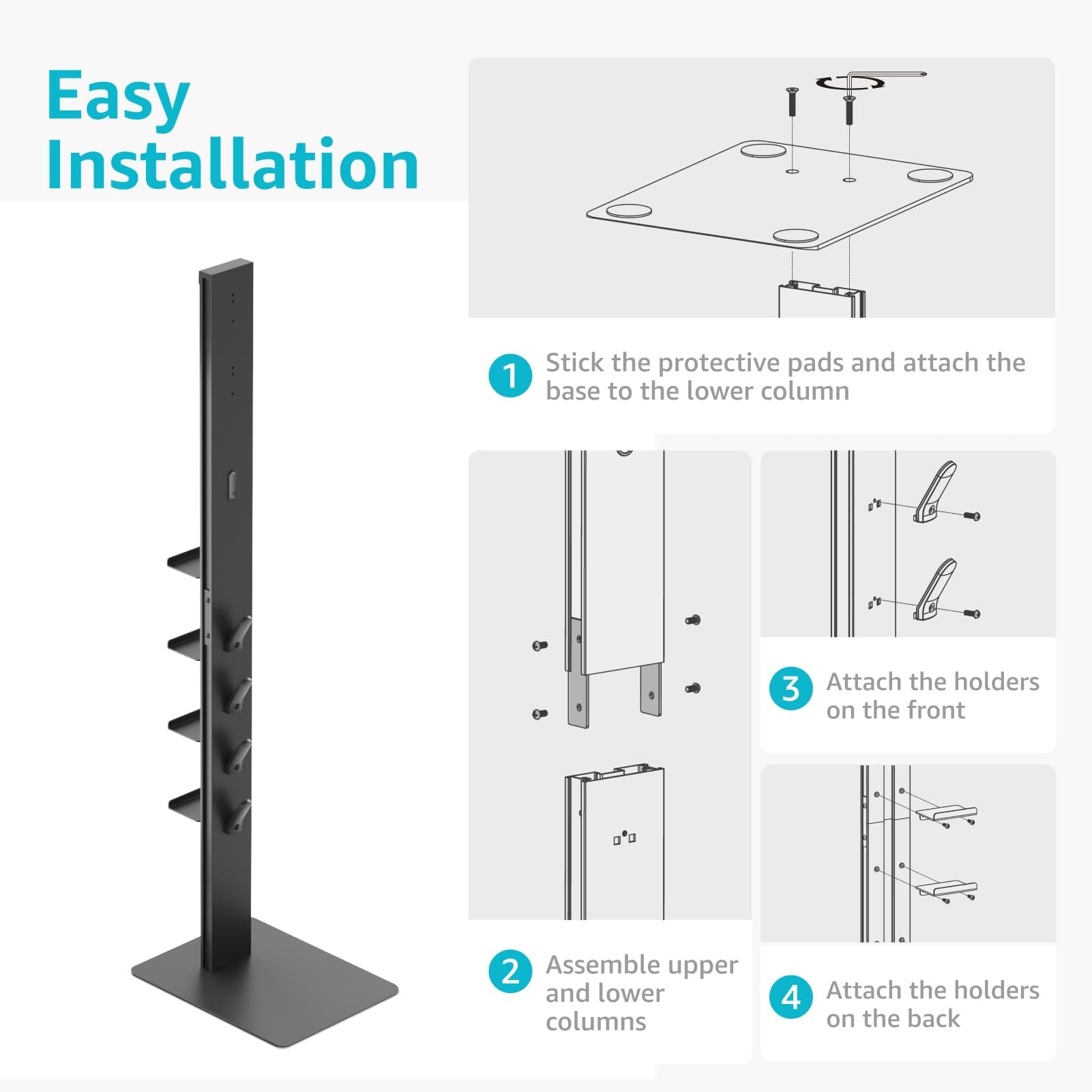 Easy Installation

1 Stick the protective pads and attach the base to the lower column

2 Assemble upper and lower columns

3 Attach the holders on the front

4 Attach the holders on the back