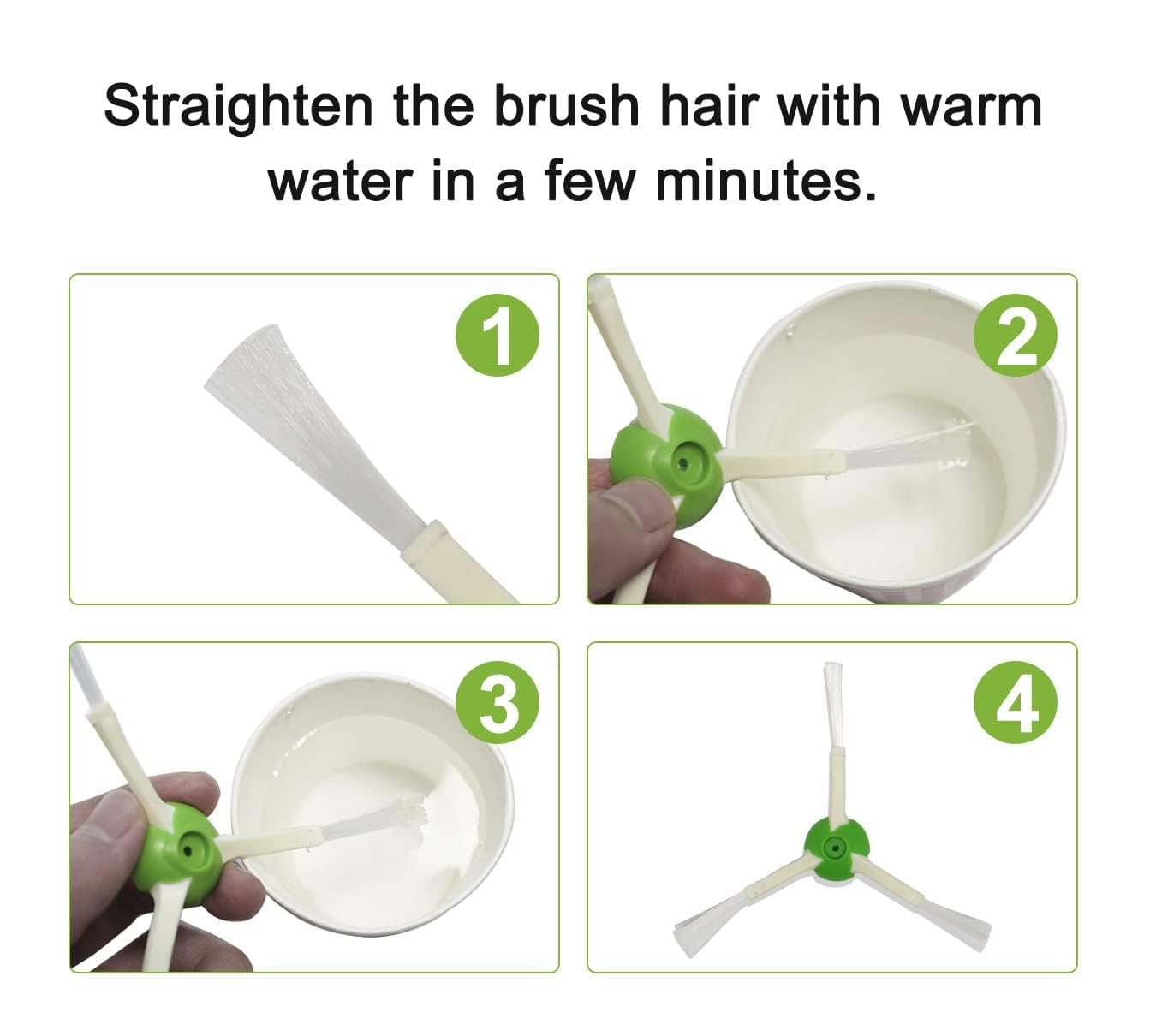 Straighten the brush hair with warm water in a few minutes.

1

2

3

4