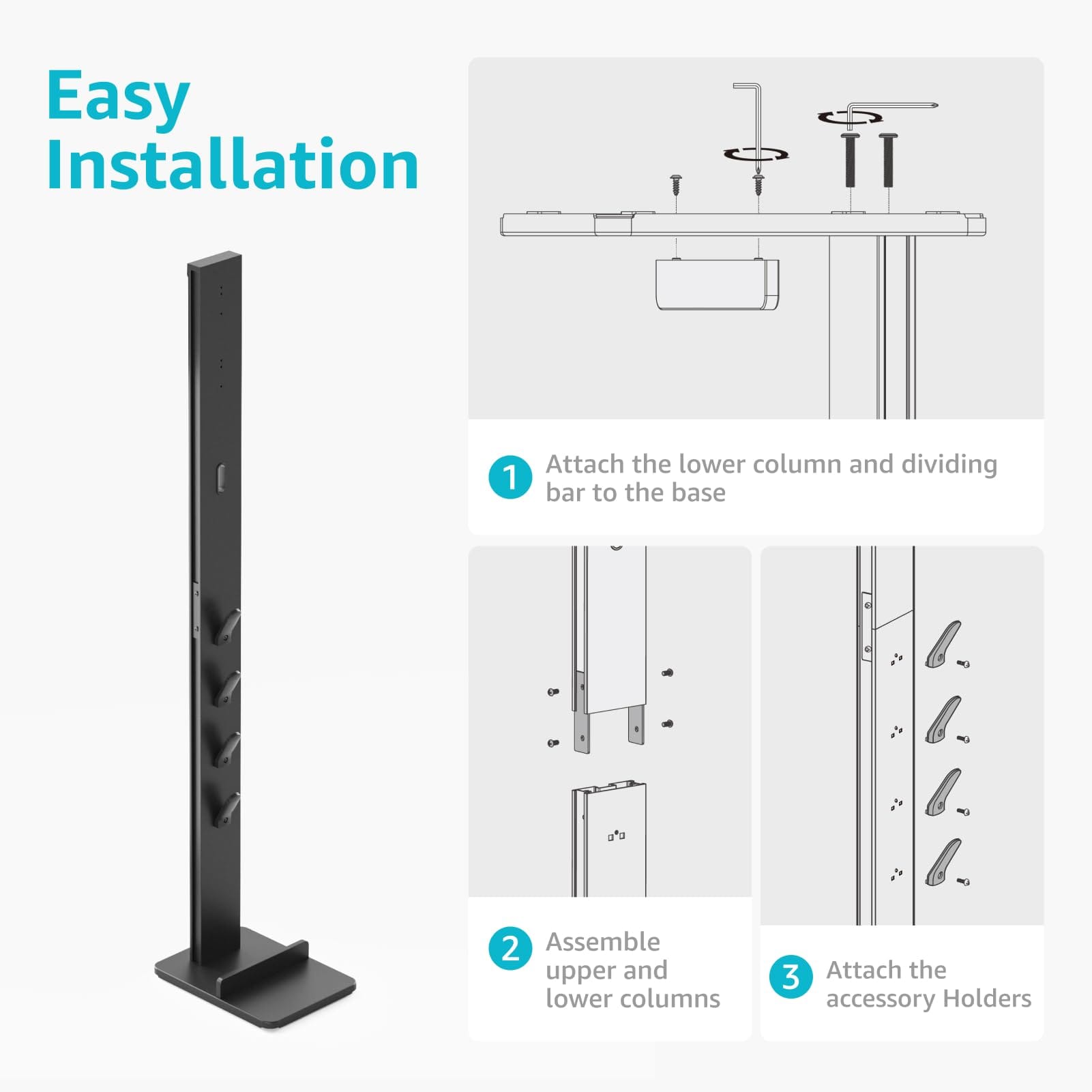 Easy Installation

1 Attach the lower column and dividing bar to the base

2 Assemble upper and lower columns

3 Attach the accessory Holders