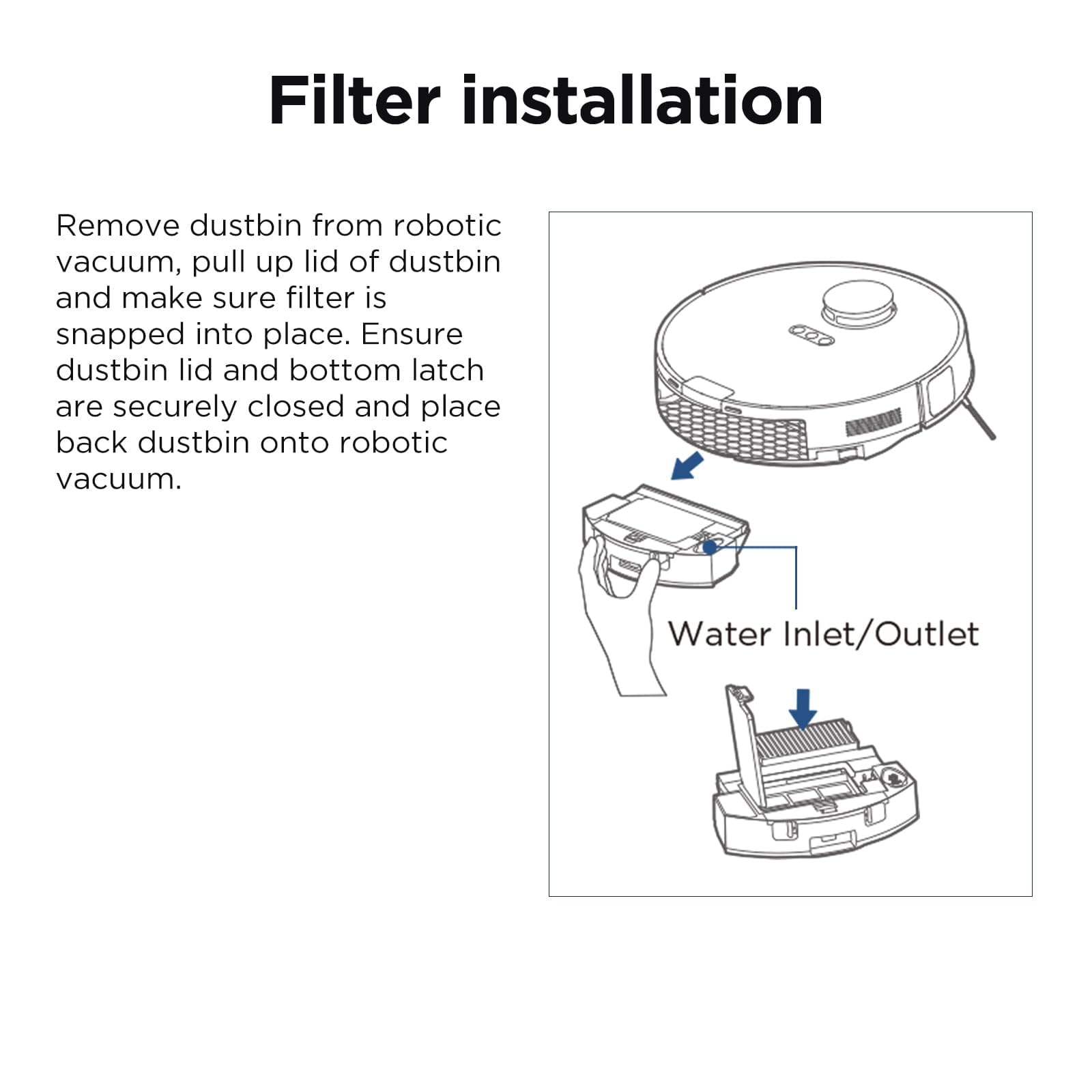 Filter installation

Remove dustbin from robotic vacuum, pull up lid of dustbin and make sure filter is snapped into place. Ensure dustbin lid and bottom latch are securely closed and place back dustbin onto robotic vacuum.

Water Inlet/Outlet