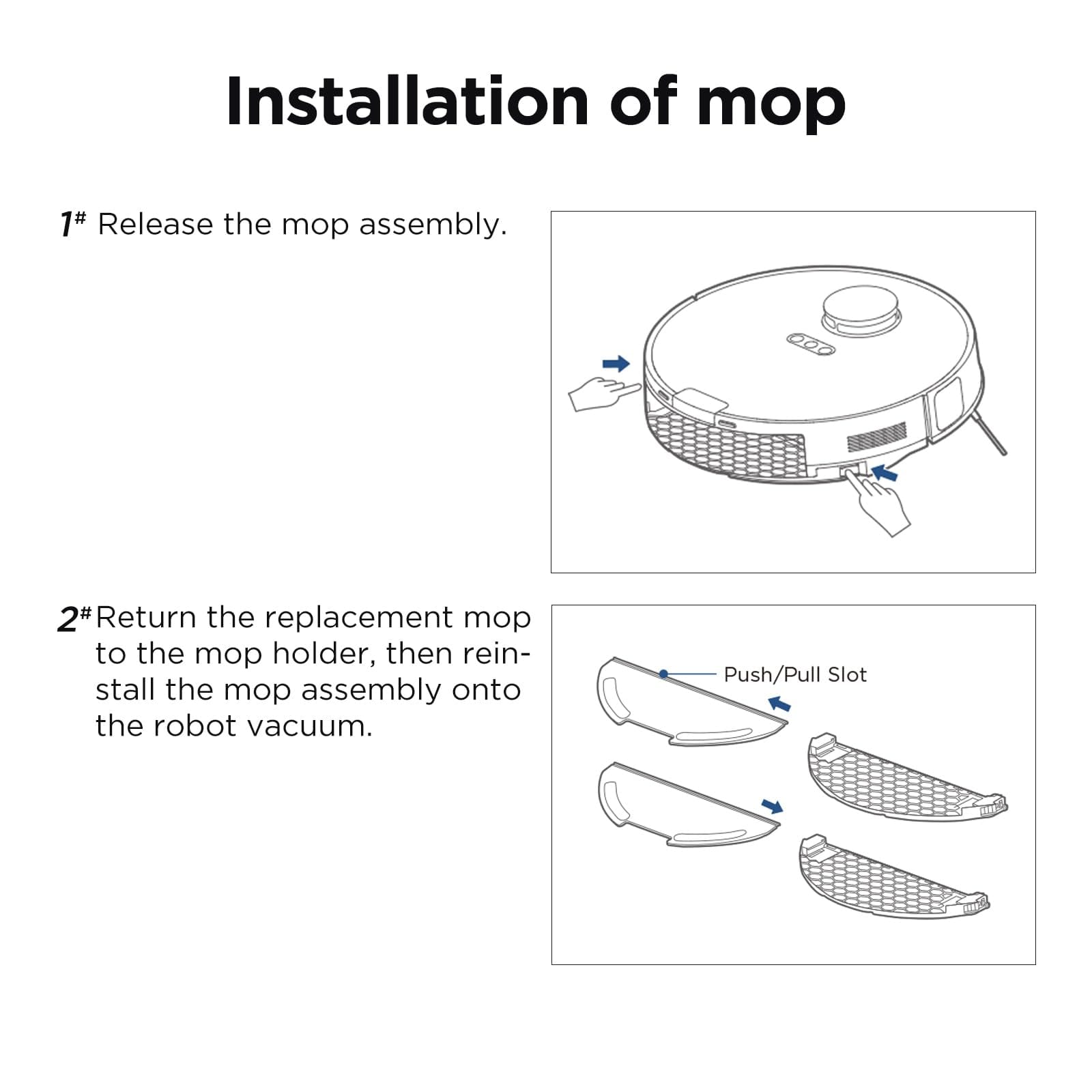 Installation of mop

1# Release the mop assembly.

2# Return the replacement mop to the mop holder, then reinstall the mop assembly onto the robot vacuum.

Push/Pull Slot