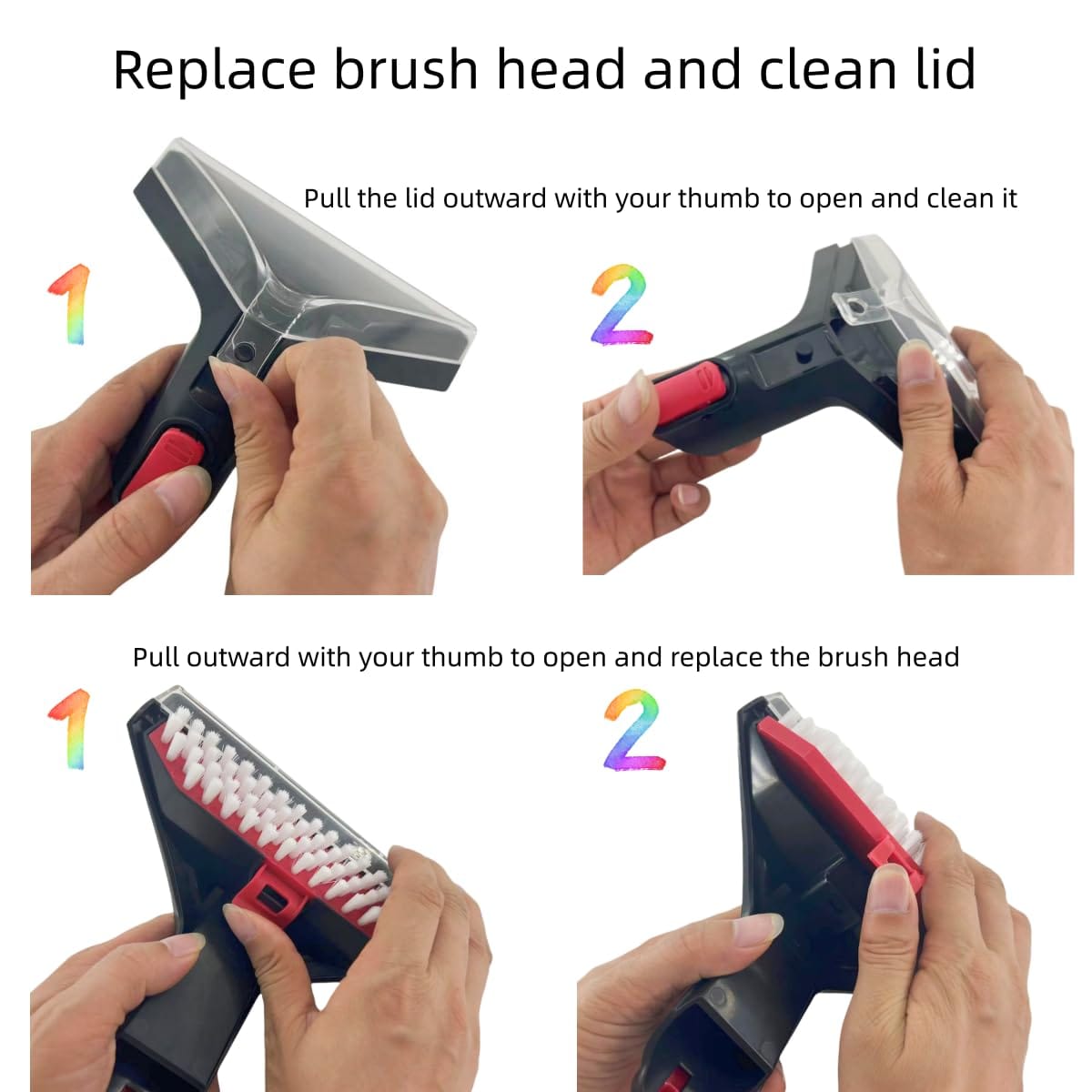 Replace brush head and clean lid

Pull the lid outward with your thumb to open and clean it

1

2

Pull outward with your thumb to open and replace the brush head

1

2